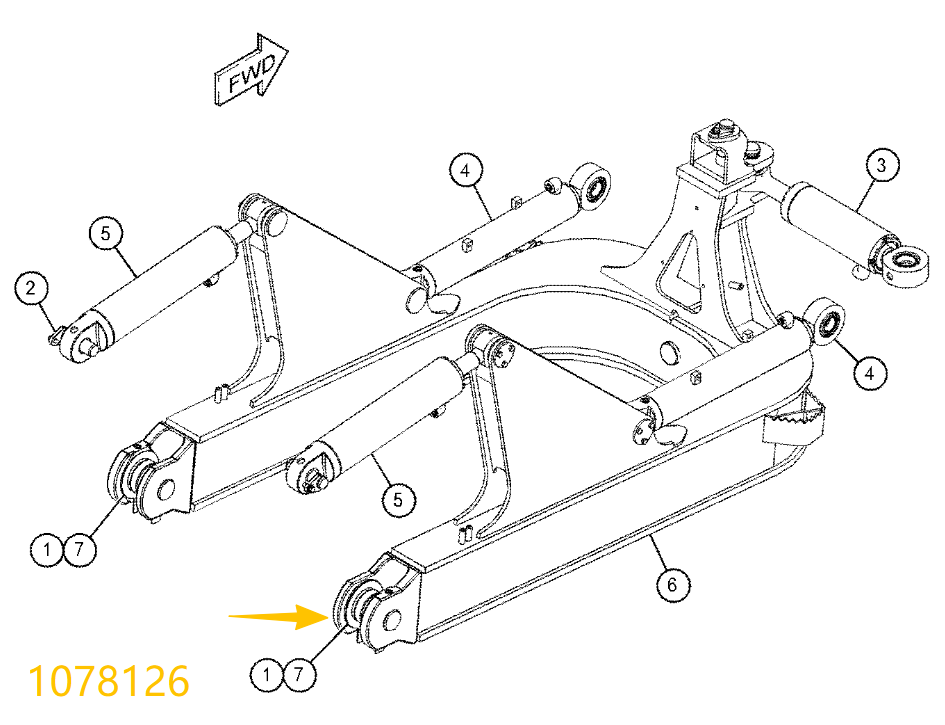 FWD

4

3

5

2

4

5

1 7

6

1 7

1078126